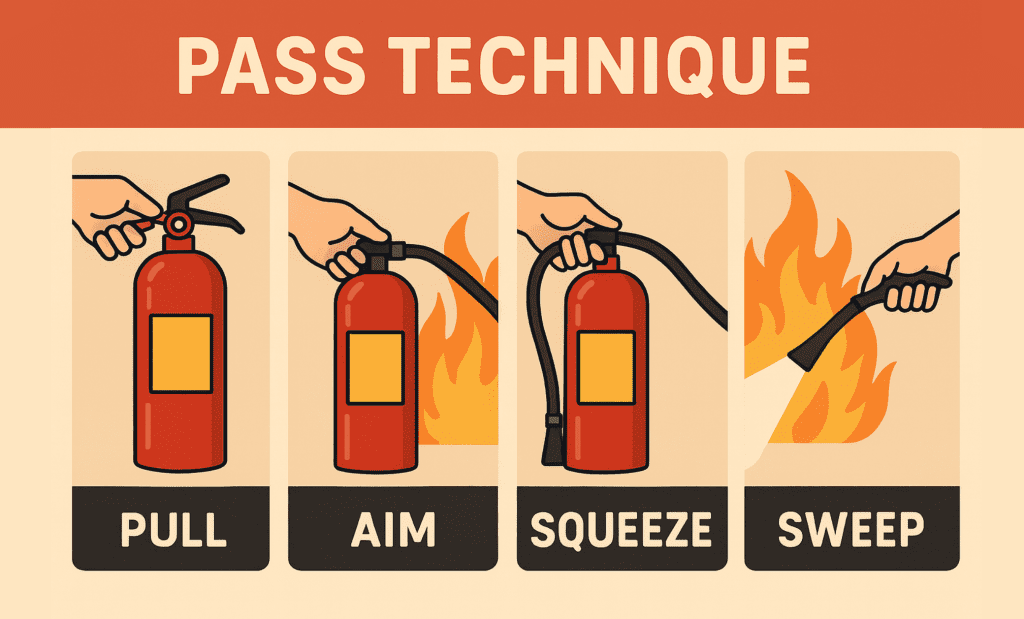 PASS TECHNIQUE

PULL

AIM

SQUEEZE

SWEEP